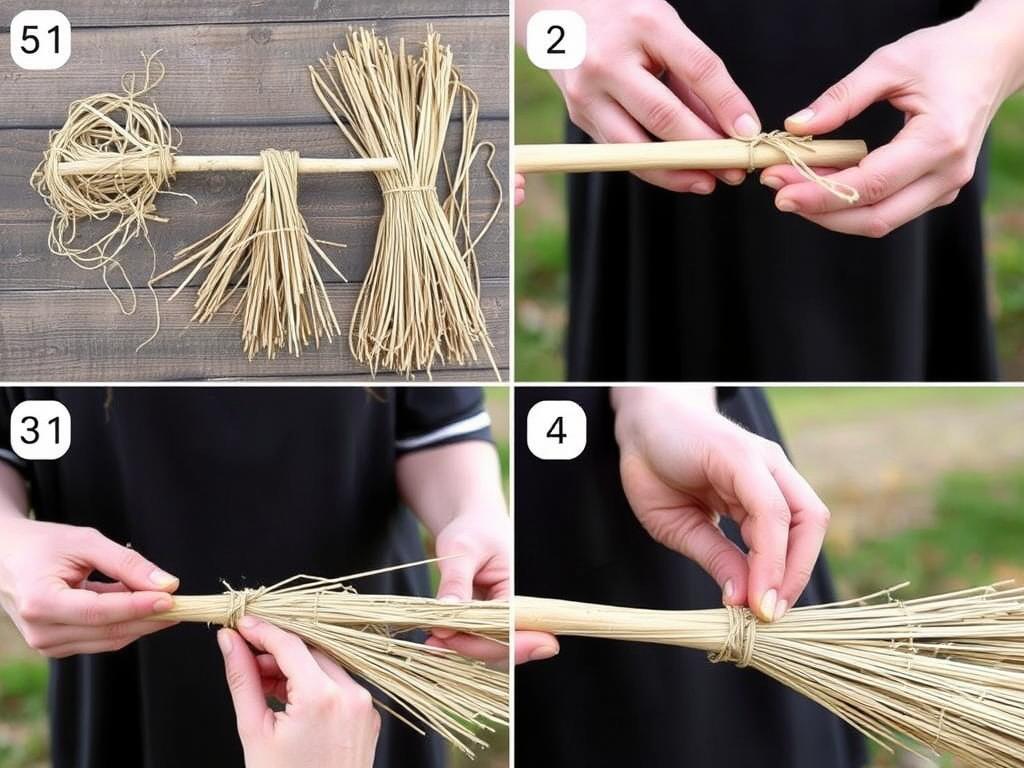 51

2

31

4