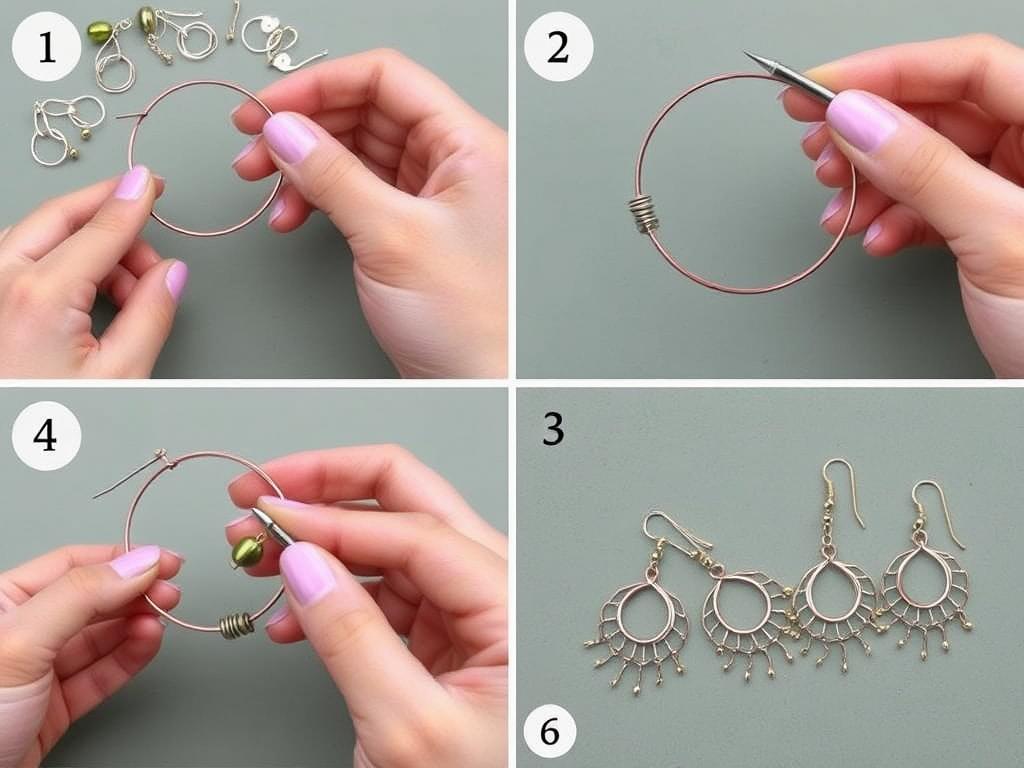 1

2

4

3

6