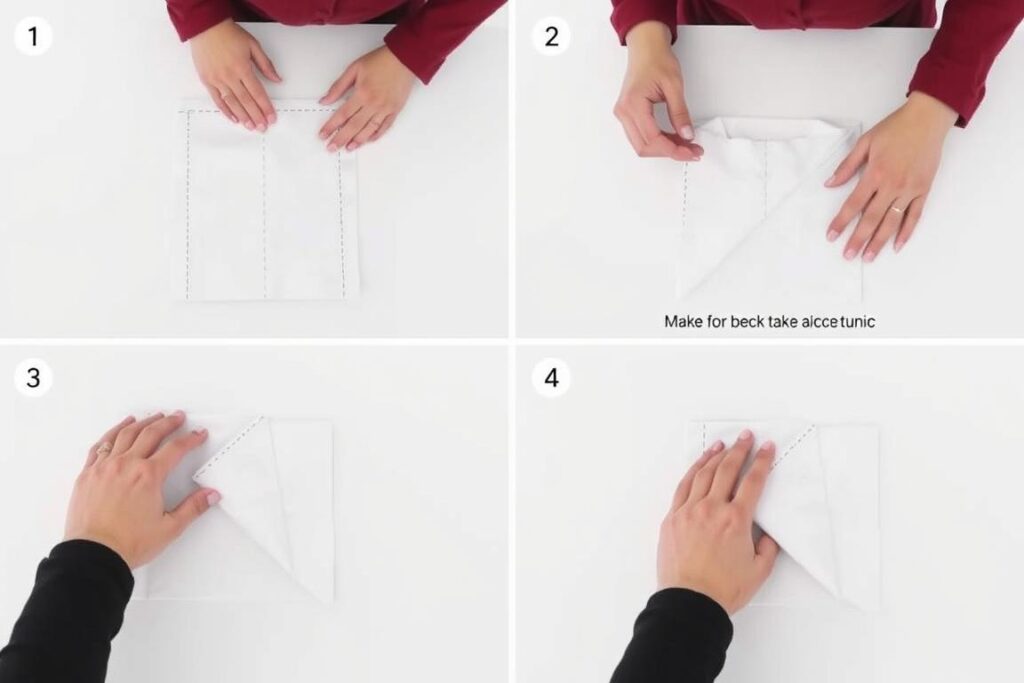 1

2

Make for beck take alcce tunic

3

4