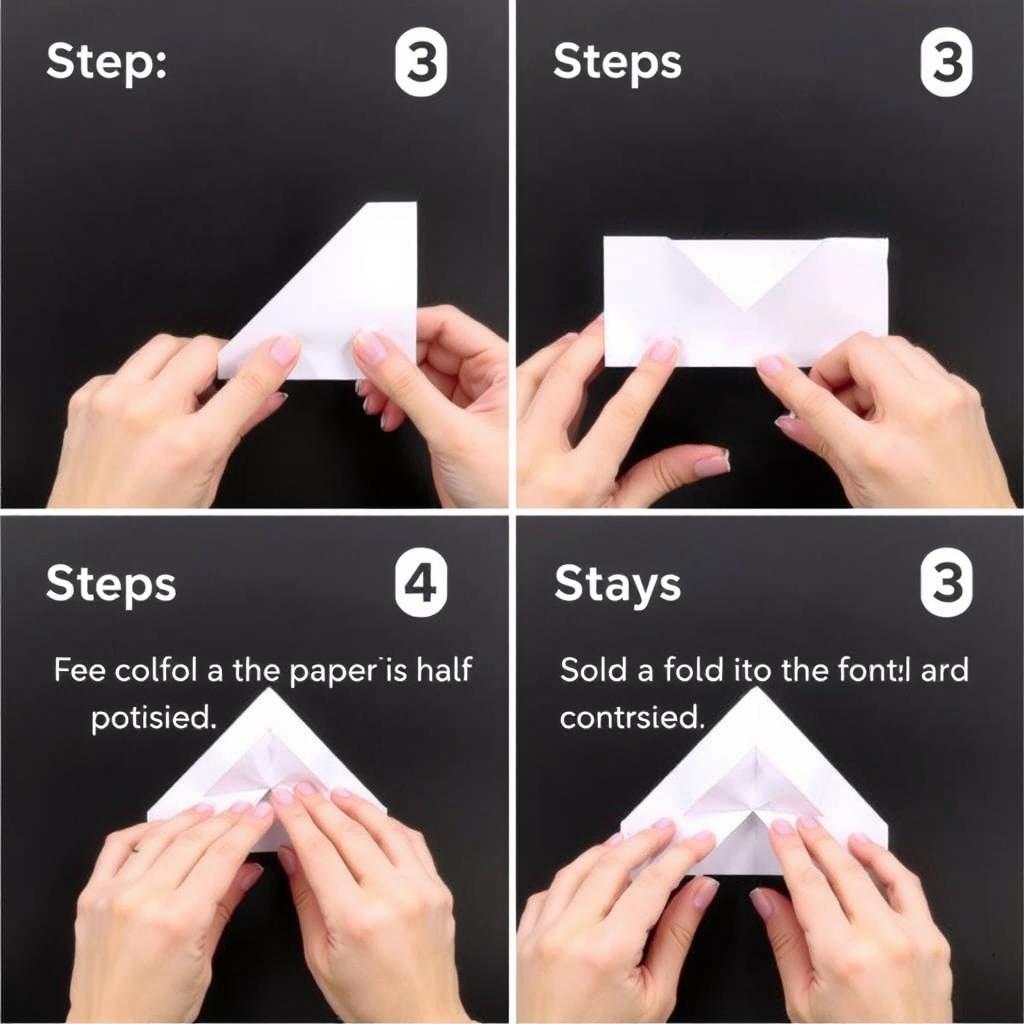 Step: 3

Steps 3

Steps 4

Fee colfol a the paper is half potisied.

Stays 3

Sold a fold ito the font:l ard contrsied.