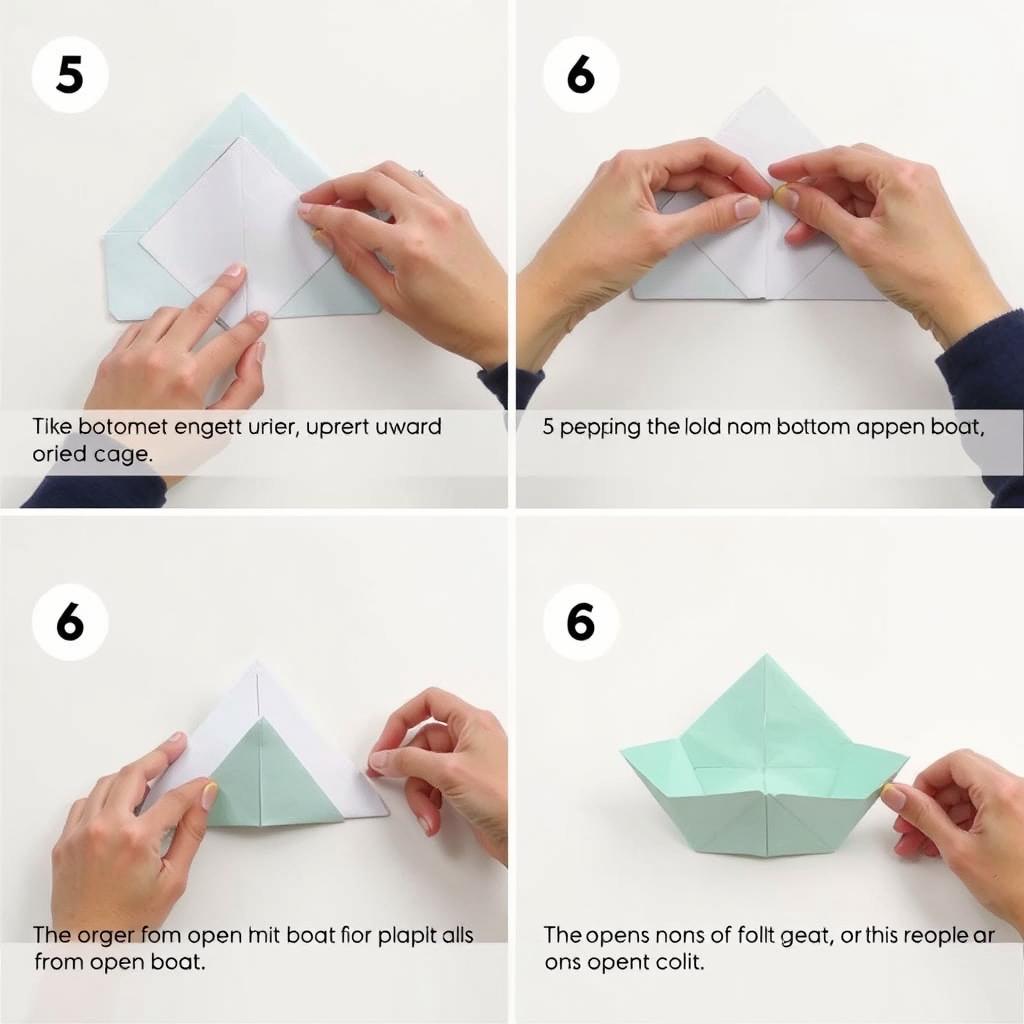 5

Tike botomet engett urier, uprert uward oried cage.

6

5 pepping the lold nom bottom appen boat,

6

The orger fom open mit boat fior plaplt alls from open boat.

6

The opens nons of follt geat, or this reople ar ons opent colit.