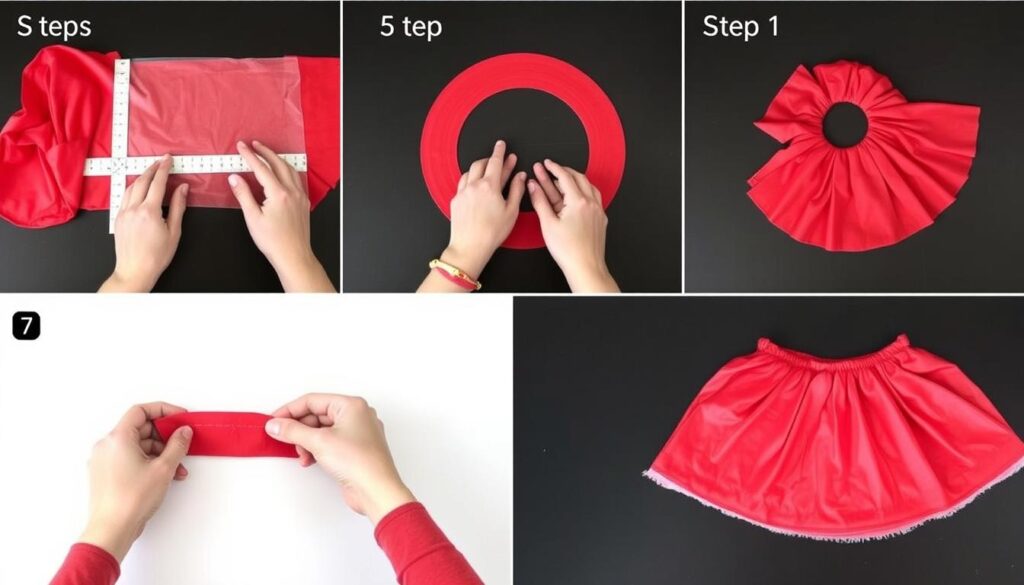 S teps

5 tep

Step 1

7