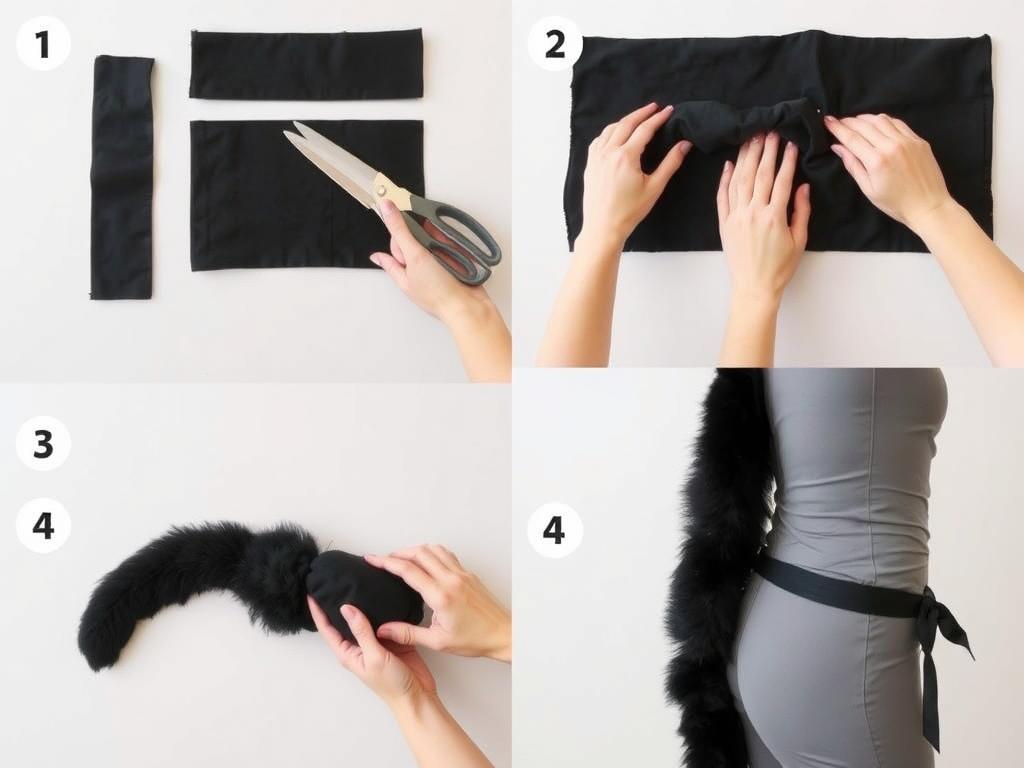 1

2

3

4

4