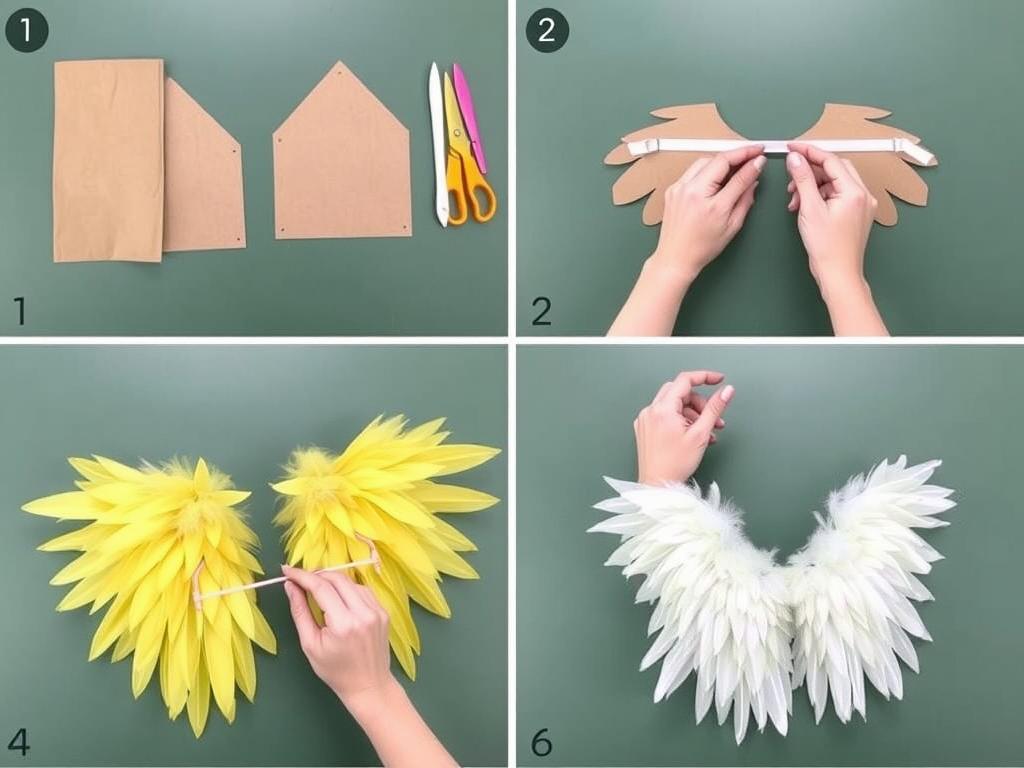 1
1
2
2
4
6