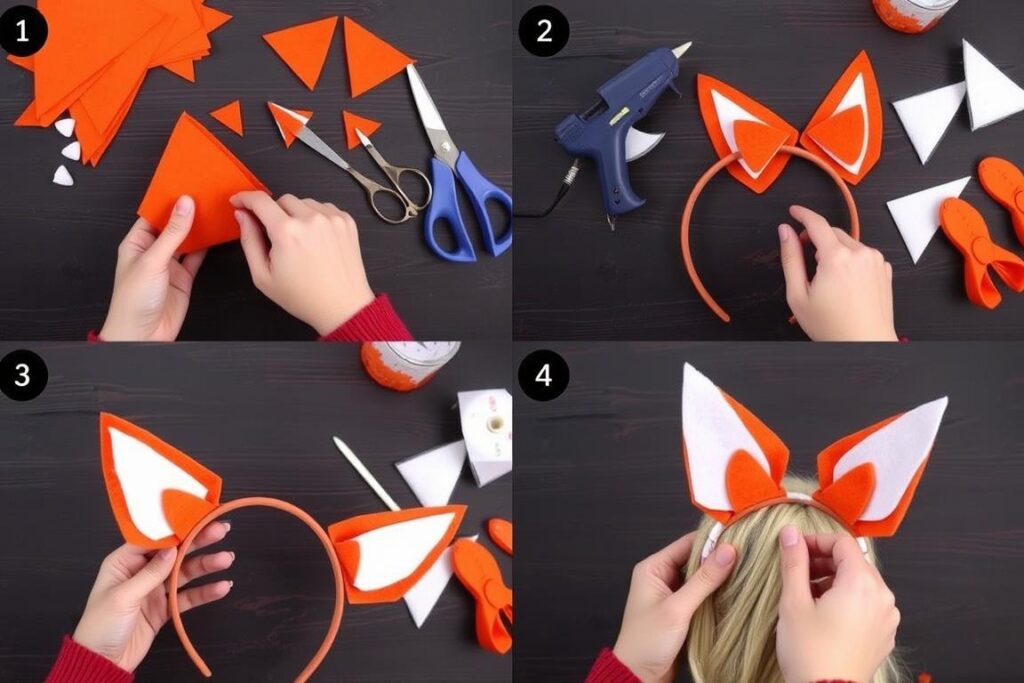 1

2

3

4