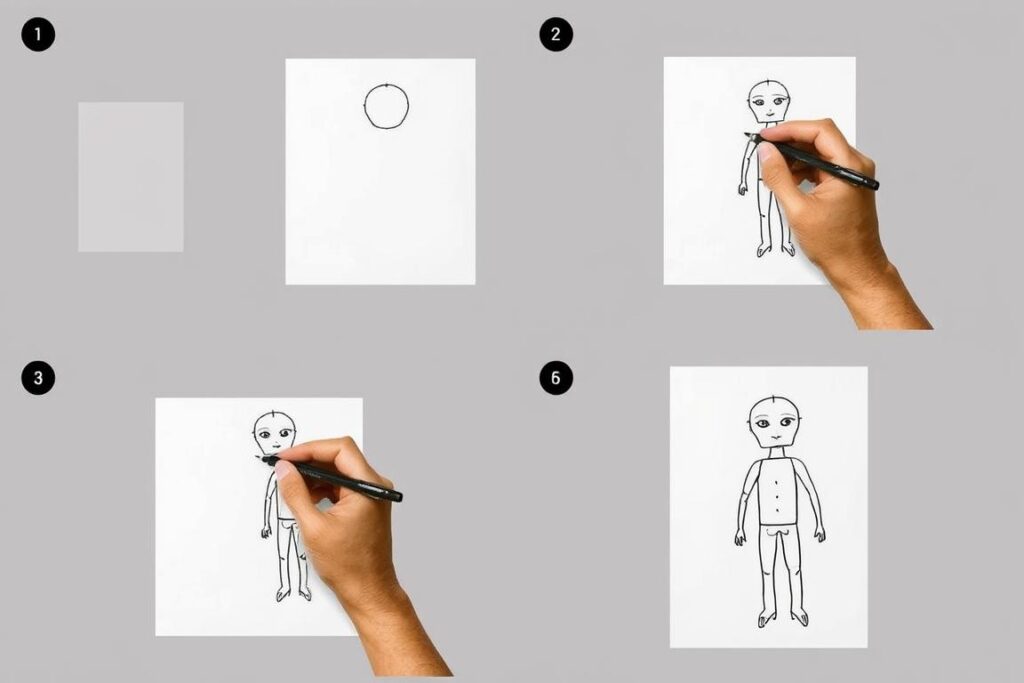 1

2

3

6